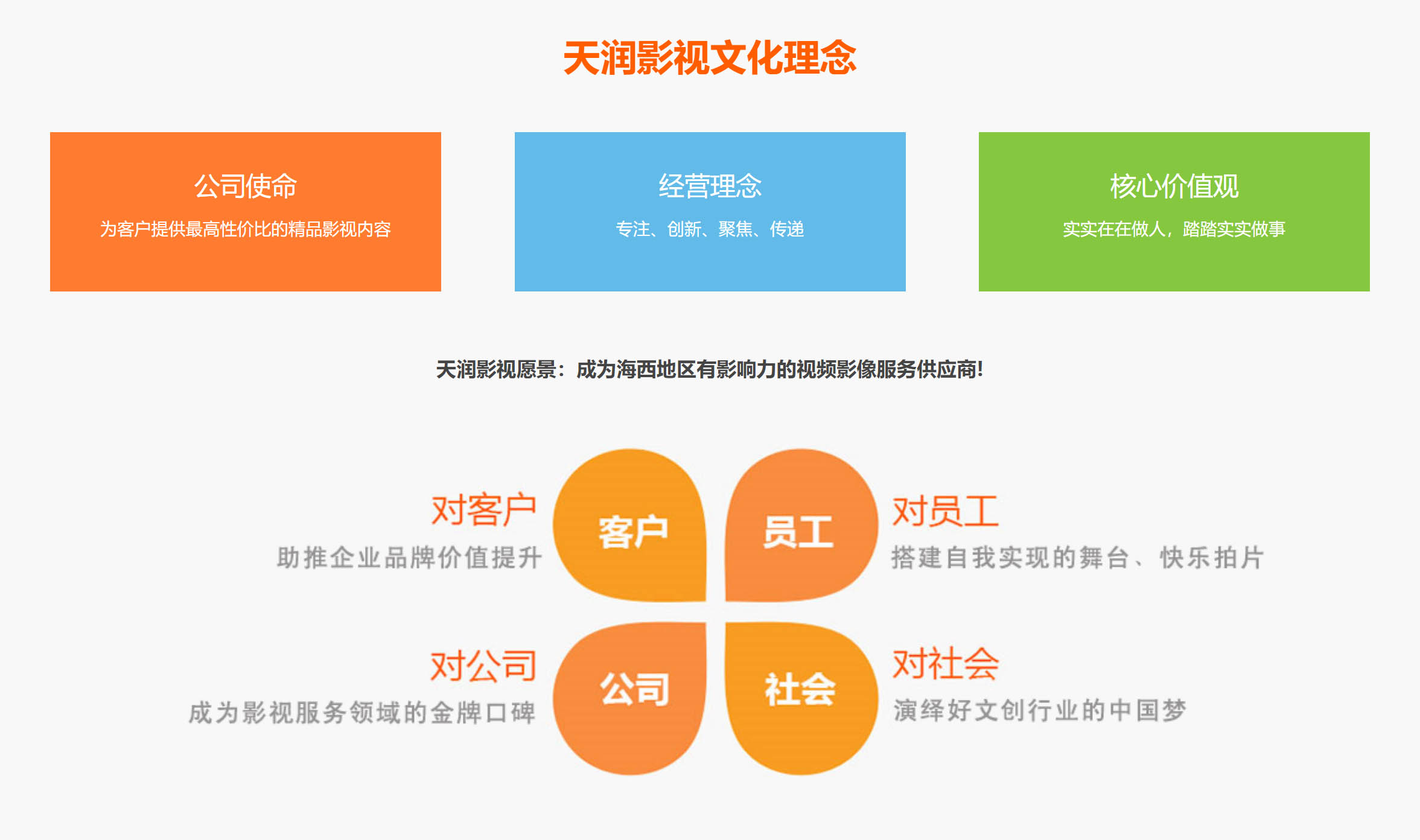 天润影视文化理念

公司使命
为客户提供最高性价比的精品影视内容

经营理念
专注、创新、聚焦、传递

核心价值观
实实在在做人，踏踏实实做事

天润影视愿景：成为海西地区有影响力的视频影像服务供应商!

对客户
助推企业品牌价值提升

客户

员工

对员工
搭建自我实现的舞台、快乐拍片

对公司
成为影视服务领域的金牌口碑

公司

社会

对社会
演绎好文创行业的中国梦